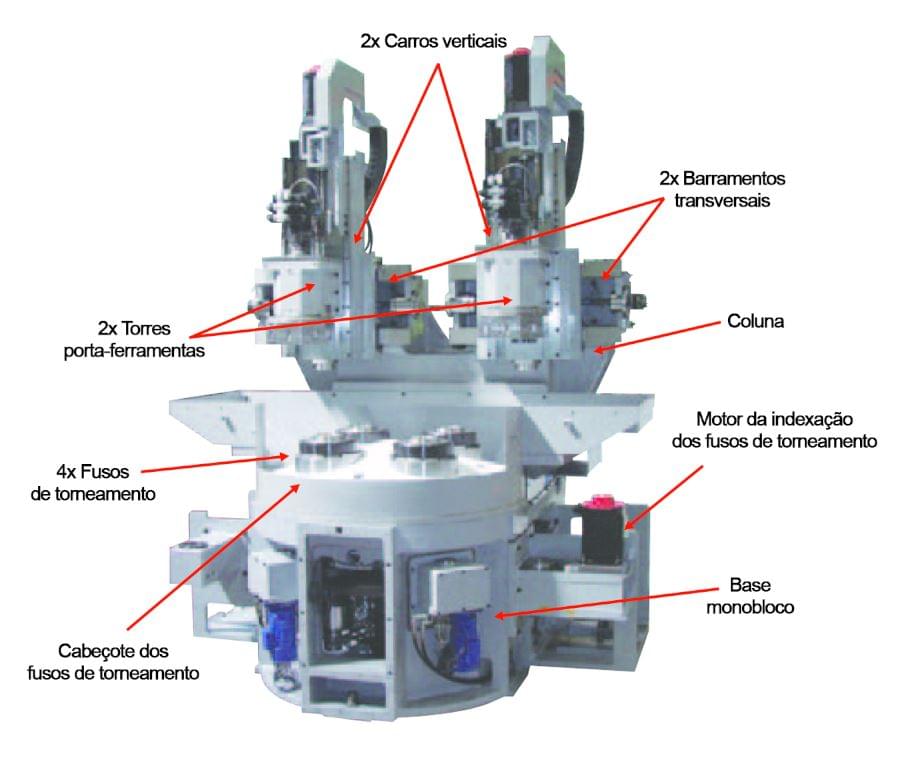 2x Carros verticais

2x Barramentos transversais

2x Torres porta-ferramentas

Coluna

Motor da indexação dos fusos de torneamento

4x Fusos de torneamento

Base monobloco

Cabeçote dos fusos de torneamento