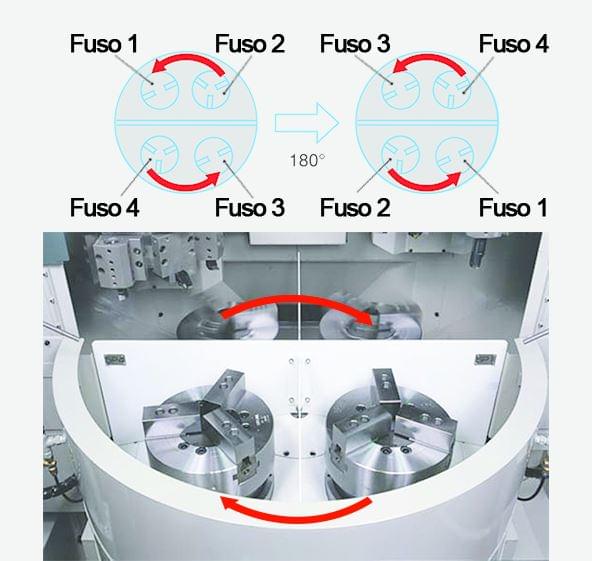 Fuso 1
Fuso 2
Fuso 4
Fuso 3
180°
Fuso 3
Fuso 4
Fuso 2
Fuso 1